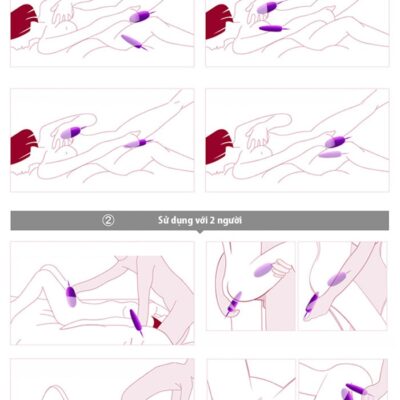 ② Sử dụng với 2 người